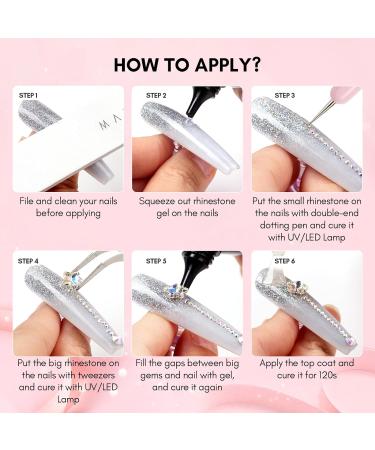 HOW TO APPLY?

STEP 1

M A

File and clean your nails before applying

STEP 2

Squeeze out rhinestone gel on the nails

STEP 3

Put the small rhinestone on the nails with double-end dotting pen and cure it with UV/LED Lamp

STEP 4

Put the big rhinestone on the nails with tweezers and cure it with UV/LED Lamp

STEP 5

Fill the gaps between big gems and nail with gel, and cure it again

STEP 6

Apply the top coat and cure it for 120s