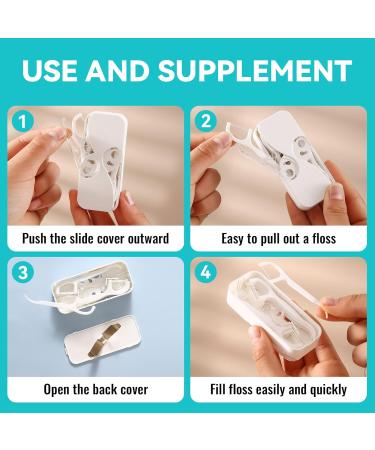 USE AND SUPPLEMENT

1

Push the slide cover outward

2

Easy to pull out a floss

3

Open the back cover

4

Fill floss easily and quickly