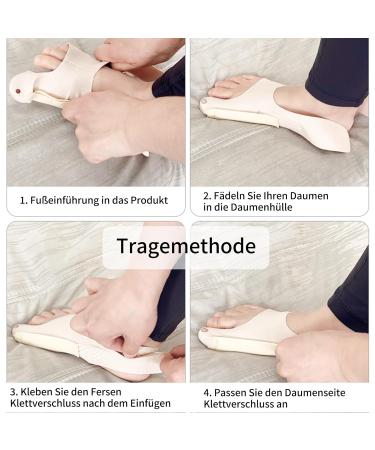 1. Fußeinführung in das Produkt

2. Fädeln Sie Ihren Daumen in die Daumenhülle

Tragemethode

3. Kleben Sie den Fersen Klettverschluss nach dem Einfügen

4. Passen Sie den Daumenseite Klettverschluss an