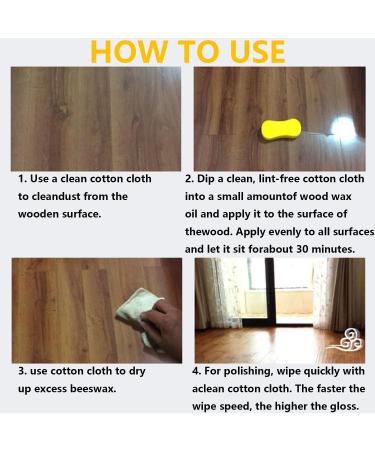 HOW TO USE

1. Use a clean cotton cloth to cleandust from the wooden surface.

2. Dip a clean, lint-free cotton cloth into a small amountof wood wax oil and apply it to the surface of thewood. Apply evenly to all surfaces and let it sit forabout 30 minutes.

3. use cotton cloth to dry up excess beeswax.

4. For polishing, wipe quickly with aclean cotton cloth. The faster the wipe speed, the higher the gloss.