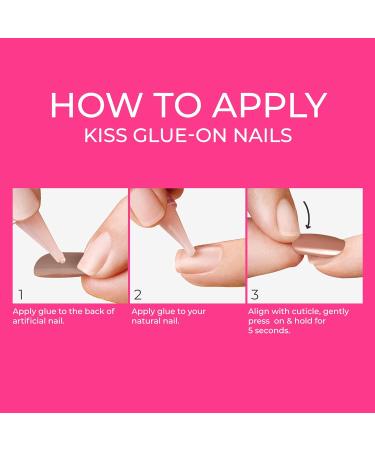 HOW TO APPLY
KISS GLUE-ON NAILS

1
Apply glue to the back of artificial nail.

2
Apply glue to your natural nail.

3
Align with cuticle, gently press on & hold for 5 seconds.