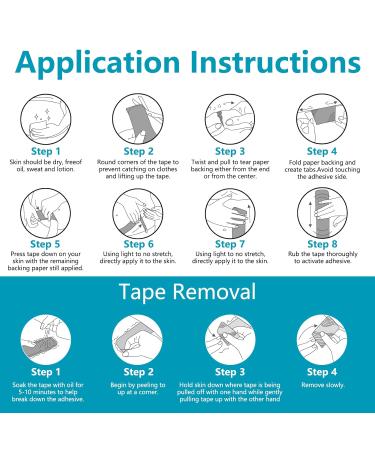 Application Instructions

Step 1
Skin should be dry, freeof oil, sweat and lotion.

Step 2
Round corners of the tape to prevent catching on clothes and lifting up the tape.

Step 3
Twist and pull to tear paper backing either from the end or from the center.

Step 4
Fold paper backing and create tabs.Avoid touching the adhesive side.

Step 5
Press tape down on your skin with the remaining backing paper still applied.

Step 6
Using light to no stretch, directly apply it to the skin.

Step 7
Using light to no stretch, directly apply it to the skin.

Step 8
Rub the tape thoroughly to activate adhesive.

Tape Removal

Step 1
Soak the tape with oil for 5-10 minutes to help break down the adhesive.

Step 2
Begin by peeling to up at a corner.

Step 3
Hold skin down where tape is being pulled off with one hand while gently pulling tape up with the other hand

Step 4
Remove slowly.