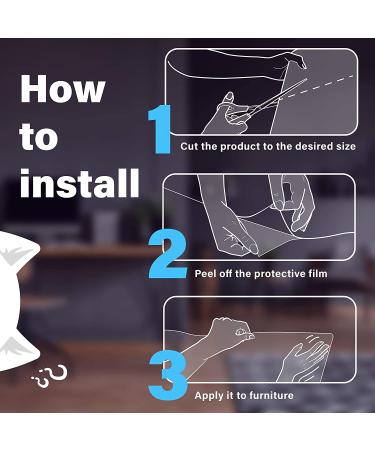 How to install

1
Cut the product to the desired size

2
Peel off the protective film

3
Apply it to furniture