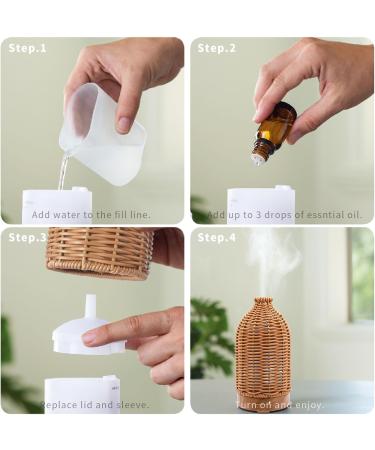 Step.1

Add water to the fill line.

Step.2

Add up to 3 drops of essntial oil.

Step.3

Replace lid and sleeve.

Step.4

Turn on and enjoy.