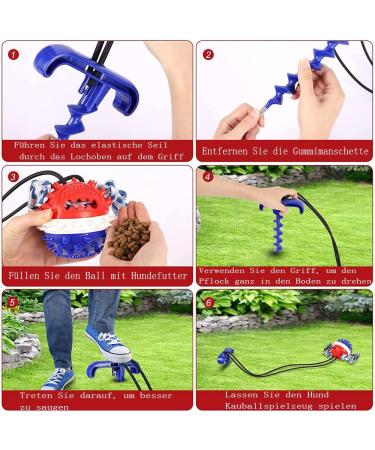 1
Führen Sie das elastische Seil durch das Lochoben auf dem Griff

2
Entfernen Sie die Gummimanschette

3
Füllen Sie den Ball mit Hundefutter

4
Verwenden Sie den Griff, um den Pflock ganz in den Boden zu drehen

5
Treten Sie darauf, um besser zu saugen

6
Lassen Sie den Hund Kauballspielzeug spielen