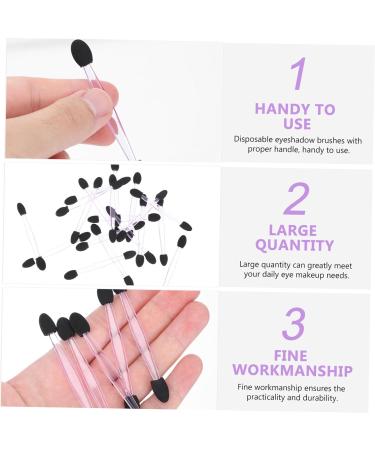 1

HANDY TO USE

Disposable eyeshadow brushes with proper handle, handy to use.

2

LARGE QUANTITY

Large quantity can greatly meet your daily eye makeup needs.

3

FINE WORKMANSHIP

Fine workmanship ensures the practicality and durability.