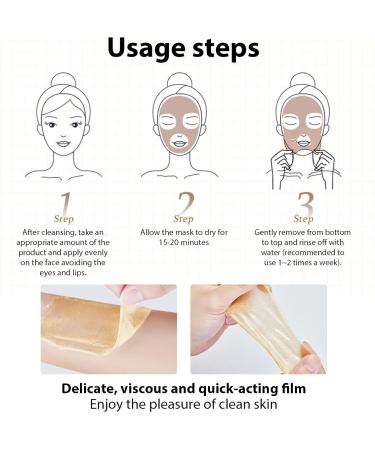 Usage steps

1
Step
After cleansing, take an appropriate amount of the product and apply evenly on the face avoiding the eyes and lips.

2
Step
Allow the mask to dry for 15-20 minutes

3
Step
Gently remove from bottom to top and rinse off with water (recommended to use 1~2 times a week).

Delicate, viscous and quick-acting film
Enjoy the pleasure of clean skin