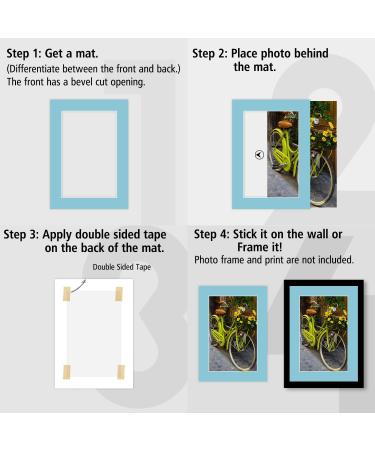 Step 1: Get a mat.
(Differentiate between the front and back.)
The front has a bevel cut opening.

Step 2: Place photo behind the mat.

Step 3: Apply double sided tape on the back of the mat.

Double Sided Tape

Step 4: Stick it on the wall or Frame it!
Photo frame and print are not included.