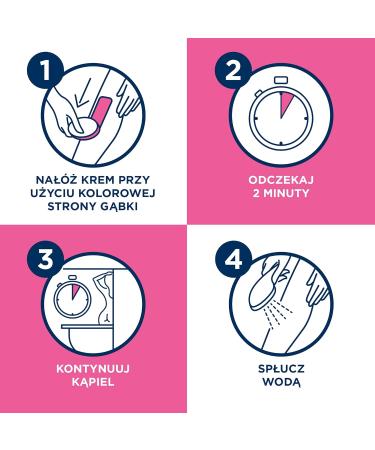 1

NAŁÓŻ KREM PRZY UŻYCIU KOLOROWEJ STRONY GĄBKI

2

ODCZEKAJ 2 MINUTY

3

KONTYNUUJ KĄPIEL

4

SPŁUCZ WODĄ