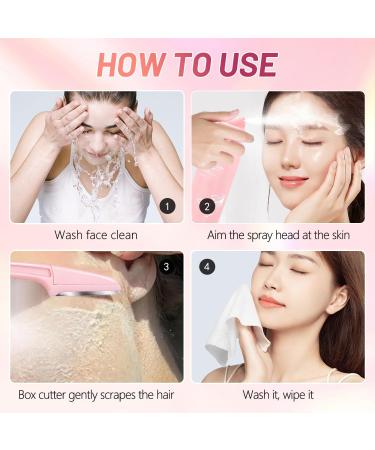 HOW TO USE

1

Wash face clean

2

Aim the spray head at the skin

3

Box cutter gently scrapes the hair

4

Wash it, wipe it