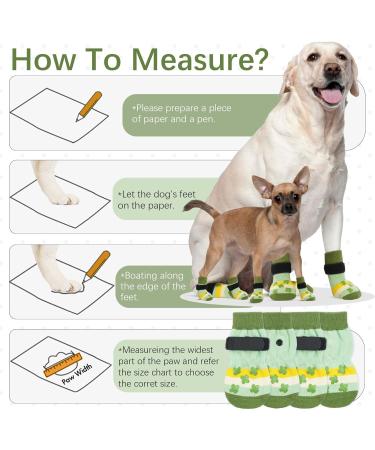 How To Measure?

•Please prepare a piece of paper and a pen.

•Let the dog's feet on the paper.

•Boating along the edge of the feet.

Paw Width

•Measureing the widest part of the paw and refer the size chart to choose the corret size.