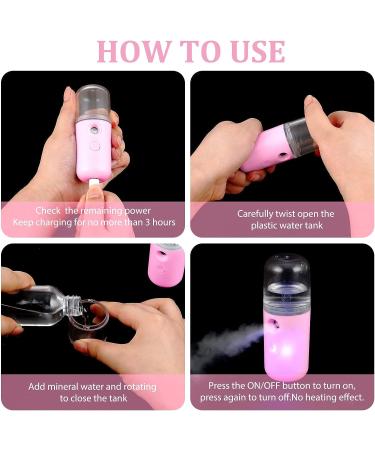 HOW TO USE

Check the remaining power
Keep charging for no more than 3 hours

Carefully twist open the plastic water tank

Add mineral water and rotating to close the tank

Press the ON/OFF button to turn on, press again to turn off.No heating effect.