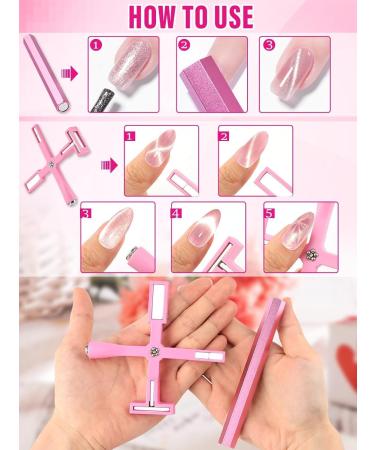 HOW TO USE

1
2
3

1
2
3
4
5