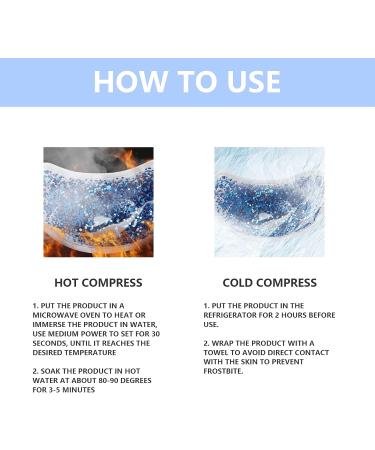 HOW TO USE

HOT COMPRESS

1. PUT THE PRODUCT IN A MICROWAVE OVEN TO HEAT OR IMMERSE THE PRODUCT IN WATER, USE MEDIUM POWER TO SET FOR 30 SECONDS, UNTIL IT REACHES THE DESIRED TEMPERATURE

2. SOAK THE PRODUCT IN HOT WATER AT ABOUT 80-90 DEGREES FOR 3-5 MINUTES

COLD COMPRESS

1. PUT THE PRODUCT IN THE REFRIGERATOR FOR 2 HOURS BEFORE USE.

2. WRAP THE PRODUCT WITH A TOWEL TO AVOID DIRECT CONTACT WITH THE SKIN TO PREVENT FROSTBITE.