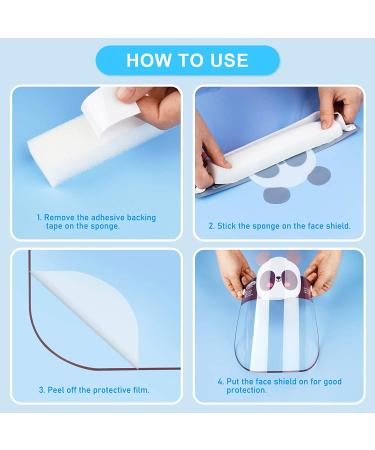 HOW TO USE

1. Remove the adhesive backing tape on the sponge.

2. Stick the sponge on the face shield.

3. Peel off the protective film.

4. Put the face shield on for good protection.