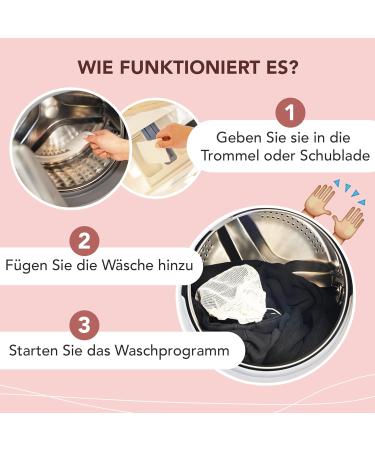 WIE FUNKTIONIERT ES?

1
Geben Sie sie in die Trommel oder Schublade

2
Fügen Sie die Wäsche hinzu

3
Starten Sie das Waschprogramm