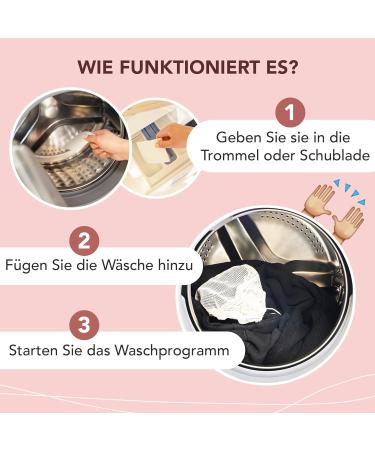 WIE FUNKTIONIERT ES?

1
Geben Sie sie in die Trommel oder Schublade

2
Fügen Sie die Wäsche hinzu

3
Starten Sie das Waschprogramm