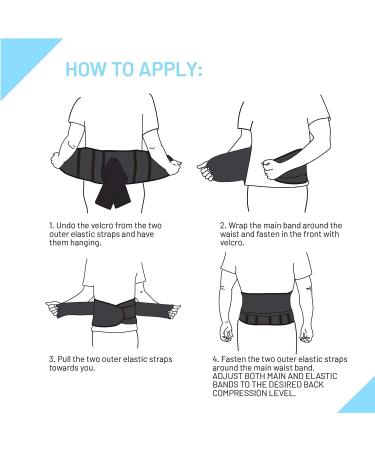 HOW TO APPLY:

1. Undo the velcro from the two outer elastic straps and have them hanging.

2. Wrap the main band around the waist and fasten in the front with velcro.

3. Pull the two outer elastic straps towards you.

4. Fasten the two outer elastic straps around the main waist band. ADJUST BOTH MAIN AND ELASTIC BANDS TO THE DESIRED BACK COMPRESSION LEVEL.