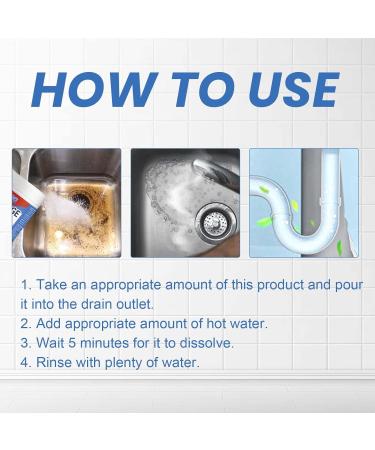 HOW TO USE

1. Take an appropriate amount of this product and pour it into the drain outlet.
2. Add appropriate amount of hot water.
3. Wait 5 minutes for it to dissolve.
4. Rinse with plenty of water.