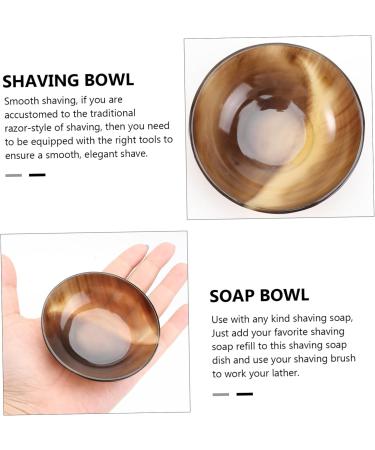 SHAVING BOWL

Smooth shaving, if you are accustomed to the traditional razor-style of shaving, then you need to be equipped with the right tools to ensure a smooth, elegant shave.

SOAP BOWL

Use with any kind shaving soap, Just add your favorite shaving soap refill to this shaving soap dish and use your shaving brush to work your lather.