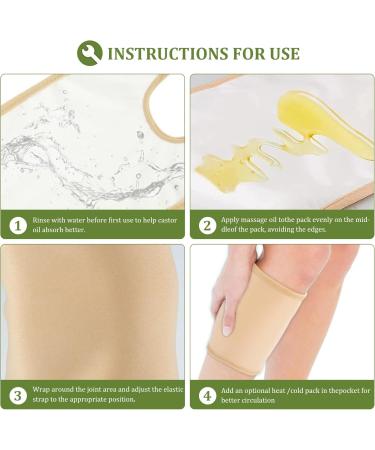 INSTRUCTIONS FOR USE

1 Rinse with water before first use to help castor oil absorb better.

2 Apply massage oil tothe pack evenly on the middleof the pack, avoiding the edges.

3 Wrap around the joint area and adjust the elastic strap to the appropriate position.

4 Add an optional heat /cold pack in thepocket for better circulation