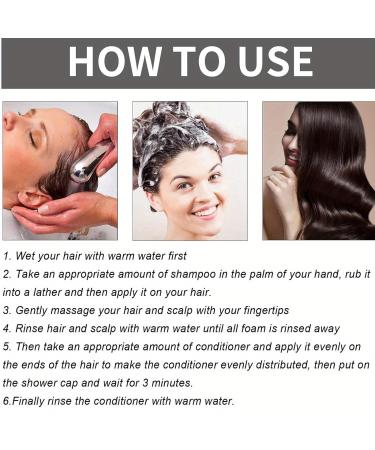 HOW TO USE

1. Wet your hair with warm water first

2. Take an appropriate amount of shampoo in the palm of your hand, rub it into a lather and then apply it on your hair.

3. Gently massage your hair and scalp with your fingertips

4. Rinse hair and scalp with warm water until all foam is rinsed away

5. Then take an appropriate amount of conditioner and apply it evenly on the ends of the hair to make the conditioner evenly distributed, then put on the shower cap and wait for 3 minutes.

6.Finally rinse the conditioner with warm water.