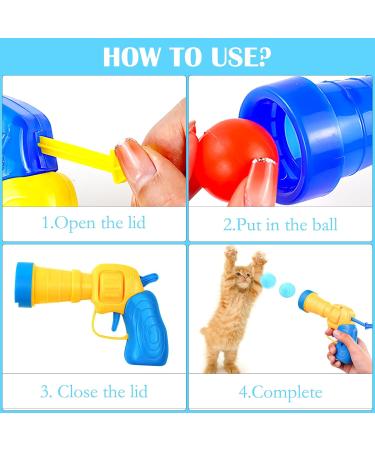 HOW TO USE?

1.Open the lid

2.Put in the ball

3. Close the lid

4.Complete