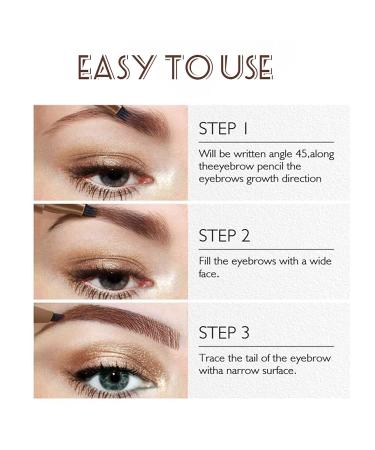 EASY TO USE

STEP 1

Will be written angle 45,along theeyebrow pencil the eyebrows growth direction

STEP 2

Fill the eyebrows with a wide face.

STEP 3

Trace the tail of the eyebrow witha narrow surface.