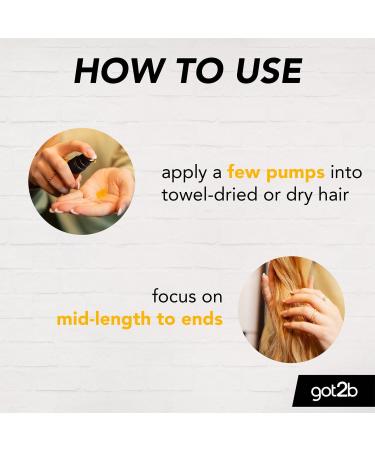 HOW TO USE

apply a few pumps into towel-dried or dry hair

focus on mid-length to ends

got2b