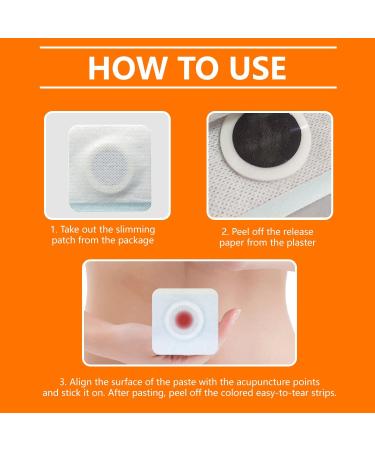 HOW TO USE

1. Take out the slimming patch from the package

2. Peel off the release paper from the plaster

3. Align the surface of the paste with the acupuncture points and stick it on. After pasting, peel off the colored easy-to-tear strips.