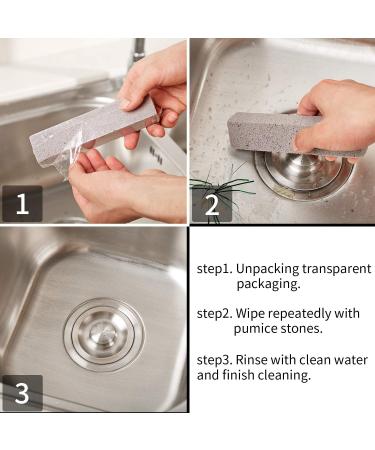 1

2

3

step1. Unpacking transparent packaging.

step2. Wipe repeatedly with pumice stones.

step3. Rinse with clean water and finish cleaning.