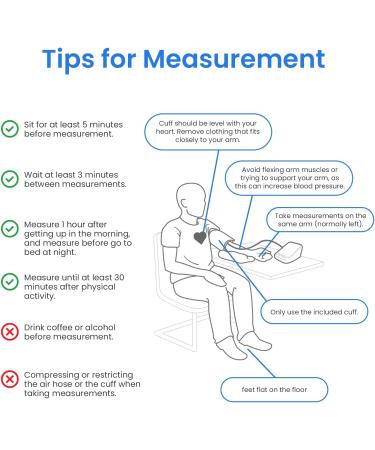 Tips for Measurement

Sit for at least 5 minutes before measurement.

Wait at least 3 minutes between measurements.

Measure 1 hour after getting up in the morning, and measure before go to bed at night.

Measure until at least 30 minutes after physical activity.

Drink coffee or alcohol before measurement.

Compressing or restricting the air hose or the cuff when taking measurements.

Cuff should be level with your heart. Remove clothing that fits closely to your arm.

Avoid flexing arm muscles or trying to support your arm, as this can increase blood pressure.

Take measurements on the same arm (normally left).

Only use the included cuff.

feet flat on the floor