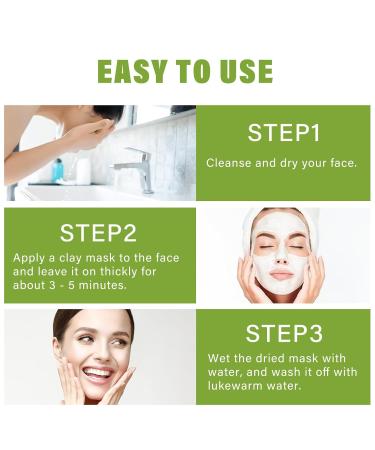 EASY TO USE

STEP1

Cleanse and dry your face.

STEP2

Apply a clay mask to the face and leave it on thickly for about 3 - 5 minutes.

STEP3

Wet the dried mask with water, and wash it off with lukewarm water.