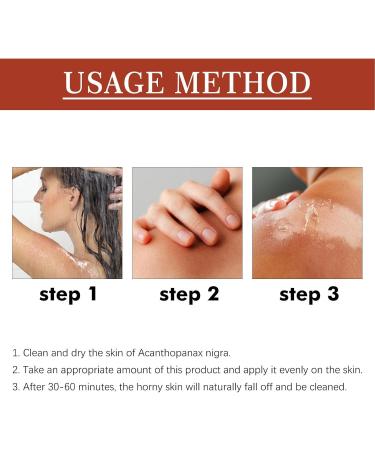 USAGE METHOD

step 1

step 2

step 3

1. Clean and dry the skin of Acanthopanax nigra.

2. Take an appropriate amount of this product and apply it evenly on the skin.

3. After 30-60 minutes, the horny skin will naturally fall off and be cleaned.