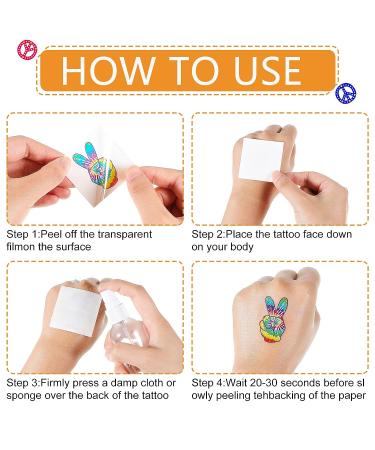 HOW TO USE

Step 1:Peel off the transparent filmon the surface

Step 2:Place the tattoo face down on your body

Step 3:Firmly press a damp cloth or sponge over the back of the tattoo

Step 4:Wait 20-30 seconds before sl owly peeling tehbacking of the paper