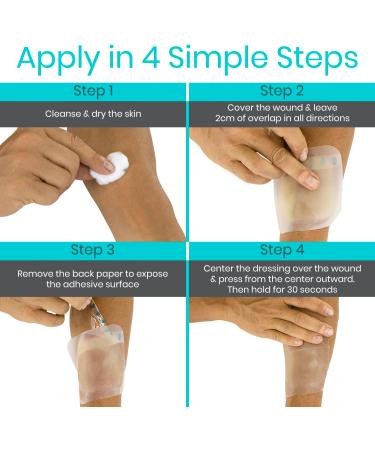 Apply in 4 Simple Steps

Step 1

Cleanse & dry the skin

Step 2

Cover the wound & leave 2cm of overlap in all directions

Step 3

Remove the back paper to expose the adhesive surface

Step 4

Center the dressing over the wound & press from the center outward. Then hold for 30 seconds