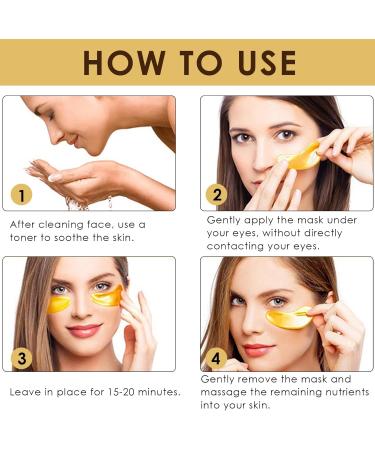 HOW TO USE

1

After cleaning face, use a toner to soothe the skin.

2

Gently apply the mask under your eyes, without directly contacting your eyes.

3

Leave in place for 15-20 minutes.

4

Gently remove the mask and massage the remaining nutrients into your skin.