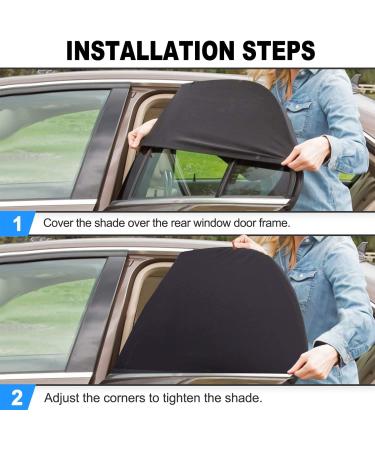 INSTALLATION STEPS

1 Cover the shade over the rear window door frame.

2 Adjust the corners to tighten the shade.