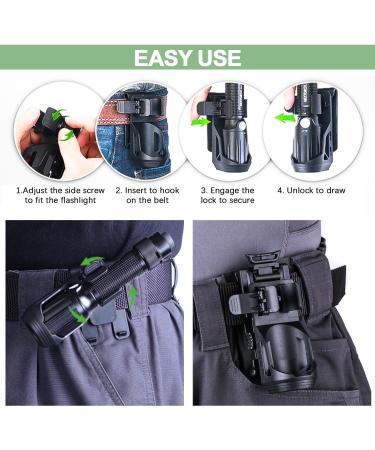 EASY USE

1.Adjust the side screw to fit the flashlight

2. Insert to hook on the belt

3. Engage the lock to secure

4. Unlock to draw