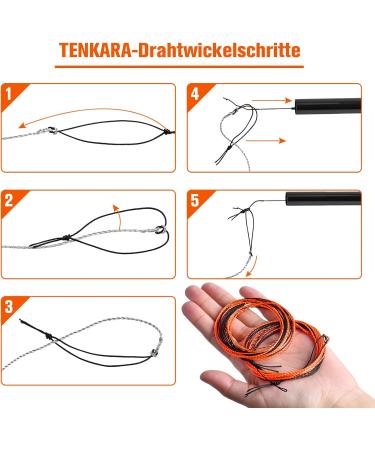 TENKARA-Drahtwickelschritte

1

2

3

4

5