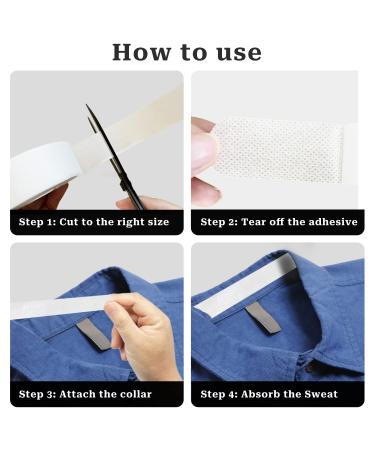 How to use

Step 1: Cut to the right size

Step 2: Tear off the adhesive

Step 3: Attach the collar

Step 4: Absorb the Sweat