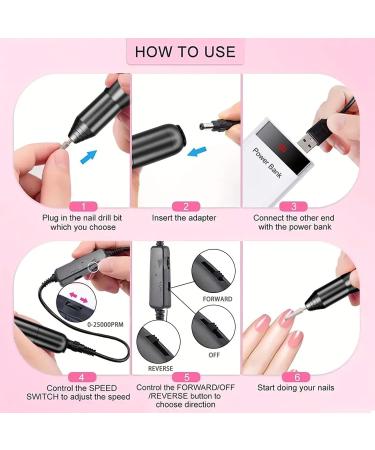 HOW TO USE

1
Plug in the nail drill bit which you choose

2
Insert the adapter

Power Bank

3
Connect the other end with the power bank

0-25000PRM

4
Control the SPEED SWITCH to adjust the speed

FORWARD

OFF

REVERSE

5
Control the FORWARD/OFF /REVERSE button to choose direction

6
Start doing your nails