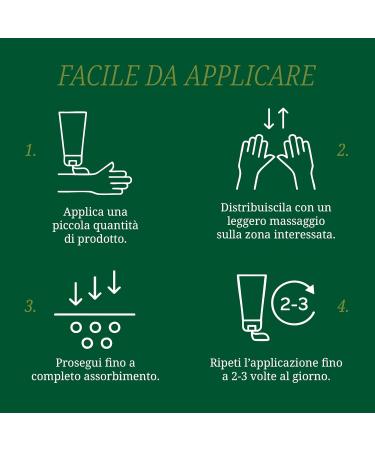 FACILE DA APPLICARE

1.

Applica una piccola quantità di prodotto.

2.

Distribuiscila con un leggero massaggio sulla zona interessata.

3.

Prosegui fino a completo assorbimento.

2-3

4.

Ripeti l'applicazione fino a 2-3 volte al giorno.