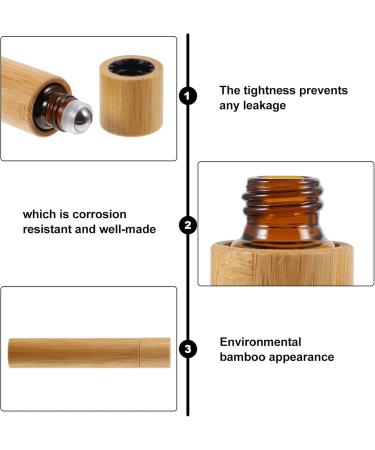 1

The tightness prevents any leakage

which is corrosion resistant and well-made

2

3

Environmental bamboo appearance