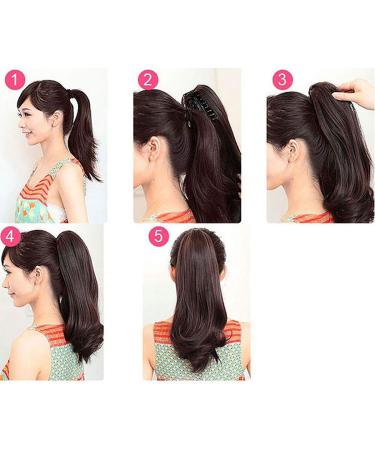 1
2
3
4
5