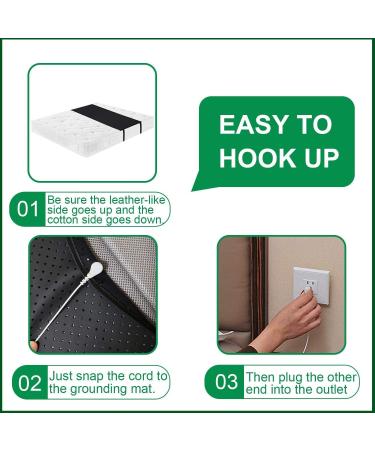 EASY TO HOOK UP

01 Be sure the leather-like side goes up and the cotton side goes down

02 Just snap the cord to the grounding mat.

03 Then plug the other end into the outlet