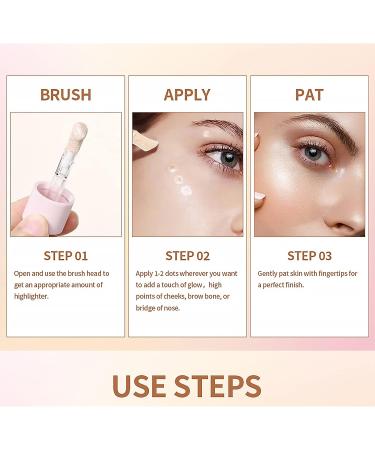 BRUSH

STEP 01

Open and use the brush head to get an appropriate amount of highlighter.

APPLY

STEP 02

Apply 1-2 dots wherever you want to add a touch of glow， high points of cheeks, brow bone, or bridge of nose.

PAT

STEP 03

Gently pat skin with fingertips for a perfect finish.

USE STEPS