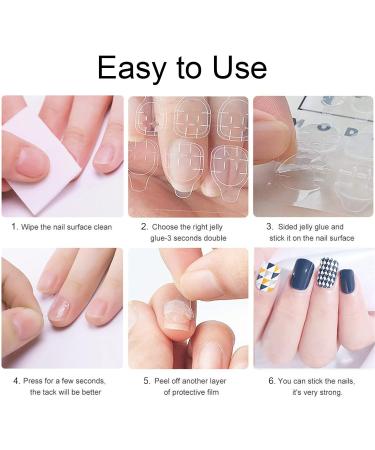 Easy to Use

1. Wipe the nail surface clean

2. Choose the right jelly glue-3 seconds double

3. Sided jelly glue and stick it on the nail surface

4. Press for a few seconds, the tack will be better

5. Peel off another layer of protective film

6. You can stick the nails, it's very strong.