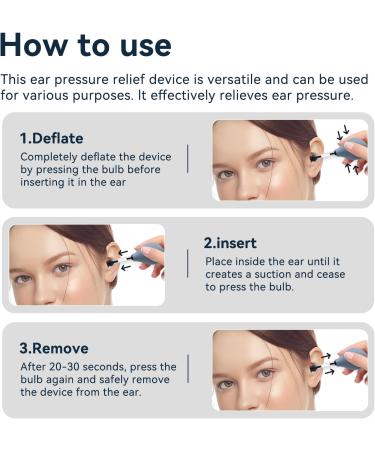 How to use

This ear pressure relief device is versatile and can be used for various purposes. It effectively relieves ear pressure.

1.Deflate

Completely deflate the device by pressing the bulb before inserting it in the ear

2.insert

Place inside the ear until it creates a suction and cease to press the bulb.

3.Remove

After 20-30 seconds, press the bulb again and safely remove the device from the ear.