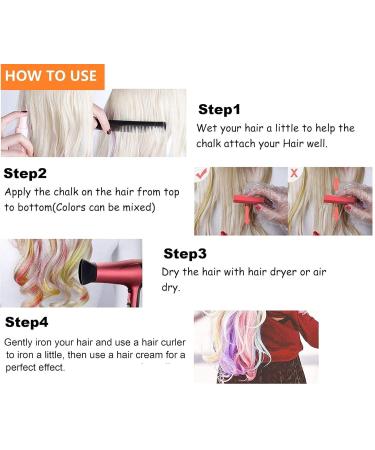 HOW TO USE

Step1

Wet your hair a little to help the chalk attach your Hair well.

Step2

Apply the chalk on the hair from top to bottom(Colors can be mixed)

Step3

Dry the hair with hair dryer or air dry.

Step4

Gently iron your hair and use a hair curler to iron a little, then use a hair cream for a perfect effect.